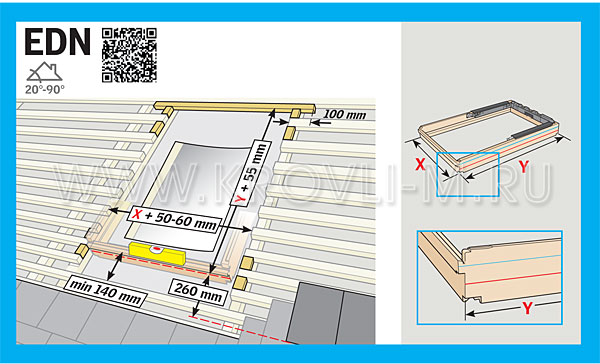 EDN

20°-90°

100 mm

Y + 55 mm

X + 50-60 mm

min 140 mm

260 mm

WWW.KROVLI-M.RU

X

Y

Y